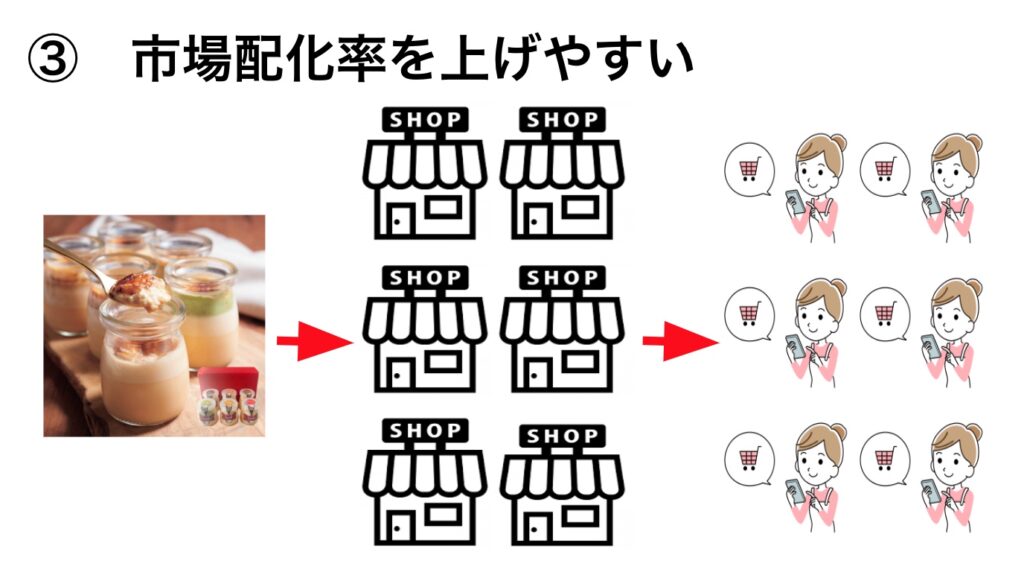 ③　市場配化率を上げやすい

SHOP SHOP

SHOP SHOP

SHOP SHOP